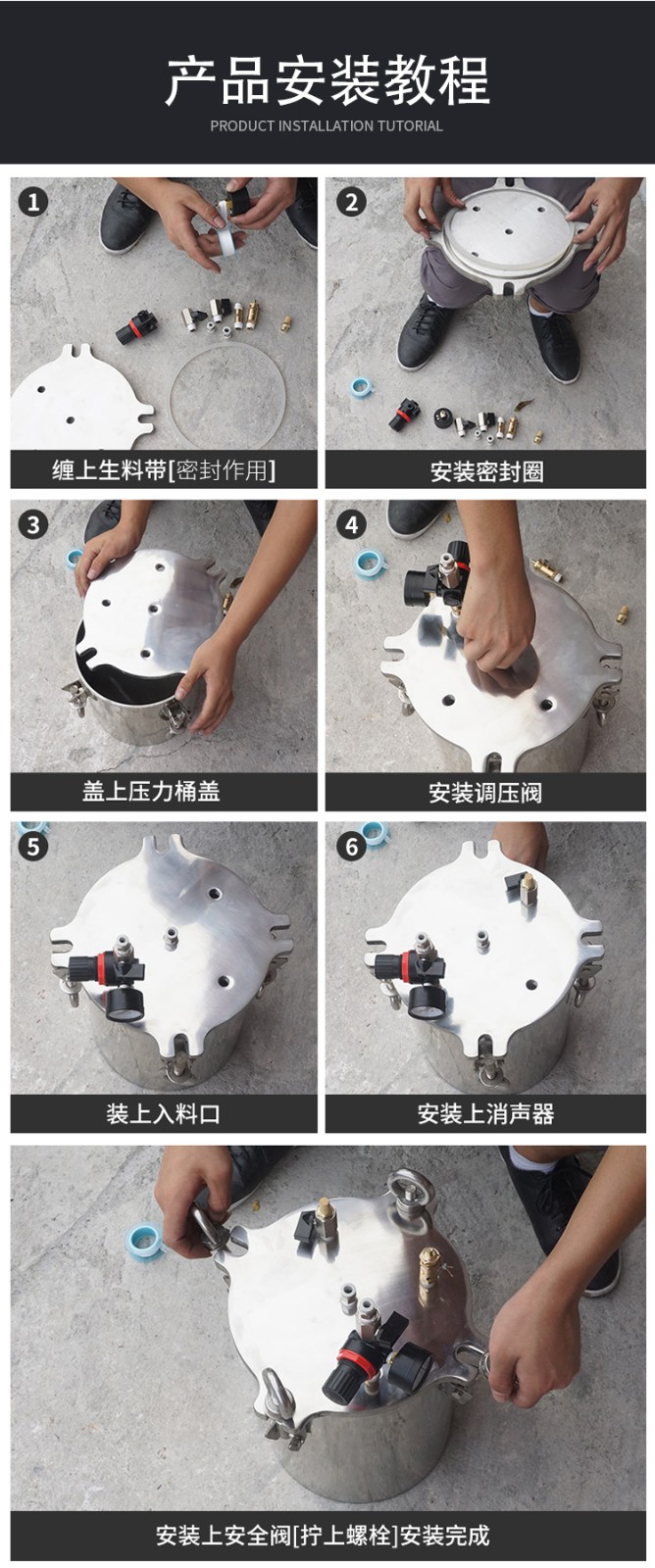 产品安装教程
PRODUCT INSTALLATION TUTORIAL

1
缠上生料带[密封作用]

2
安装密封圈

3
盖上压力桶盖

4
安装调压阀

5
装上入料口

6
安装上消声器

安装上安全阀[拧上螺栓]安装完成